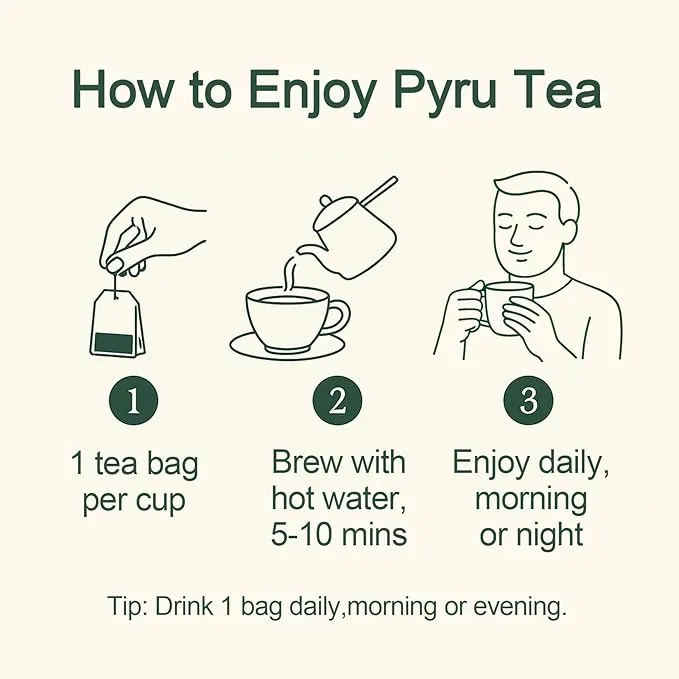 How to Enjoy Pyru Tea

1

1 tea bag per cup

2

Brew with hot water, 5-10 mins

3

Enjoy daily, morning or night

Tip: Drink 1 bag daily,morning or evening.